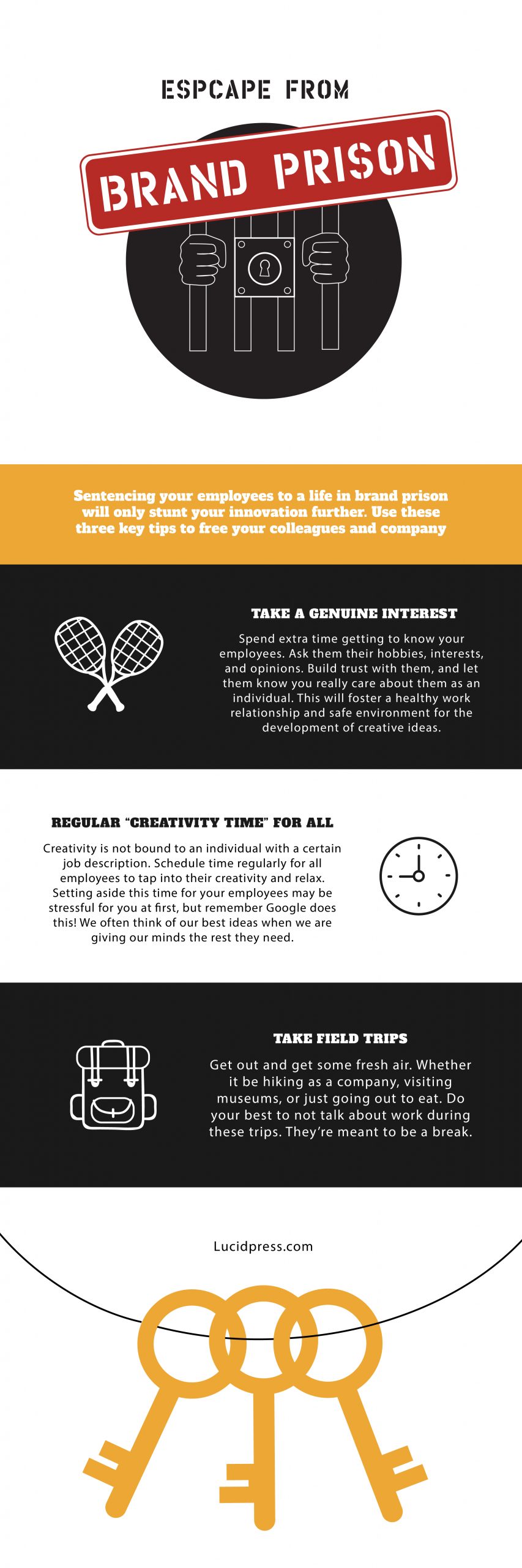 ESPCAPE FROM

BRAND PRISON

Sentencing your employees to a life in brand prison will only stunt your innovation further. Use these three key tips to free your colleagues and company

TAKE A GENUINE INTEREST

Spend extra time getting to know your employees. Ask them their hobbies, interests, and opinions. Build trust with them, and let them know you really care about them as an individual. This will foster a healthy work relationship and safe environment for the development of creative ideas.

REGULAR "CREATIVITY TIME" FOR ALL

Creativity is not bound to an individual with a certain job description. Schedule time regularly for all employees to tap into their creativity and relax. Setting aside this time for your employees may be stressful for you at first, but remember Google does this! We often think of our best ideas when we are giving our minds the rest they need.

TAKE FIELD TRIPS

Get out and get some fresh air. Whether it be hiking as a company, visiting museums, or just going out to eat. Do your best to not talk about work during these trips. They're meant to be a break.

Lucidpress.com