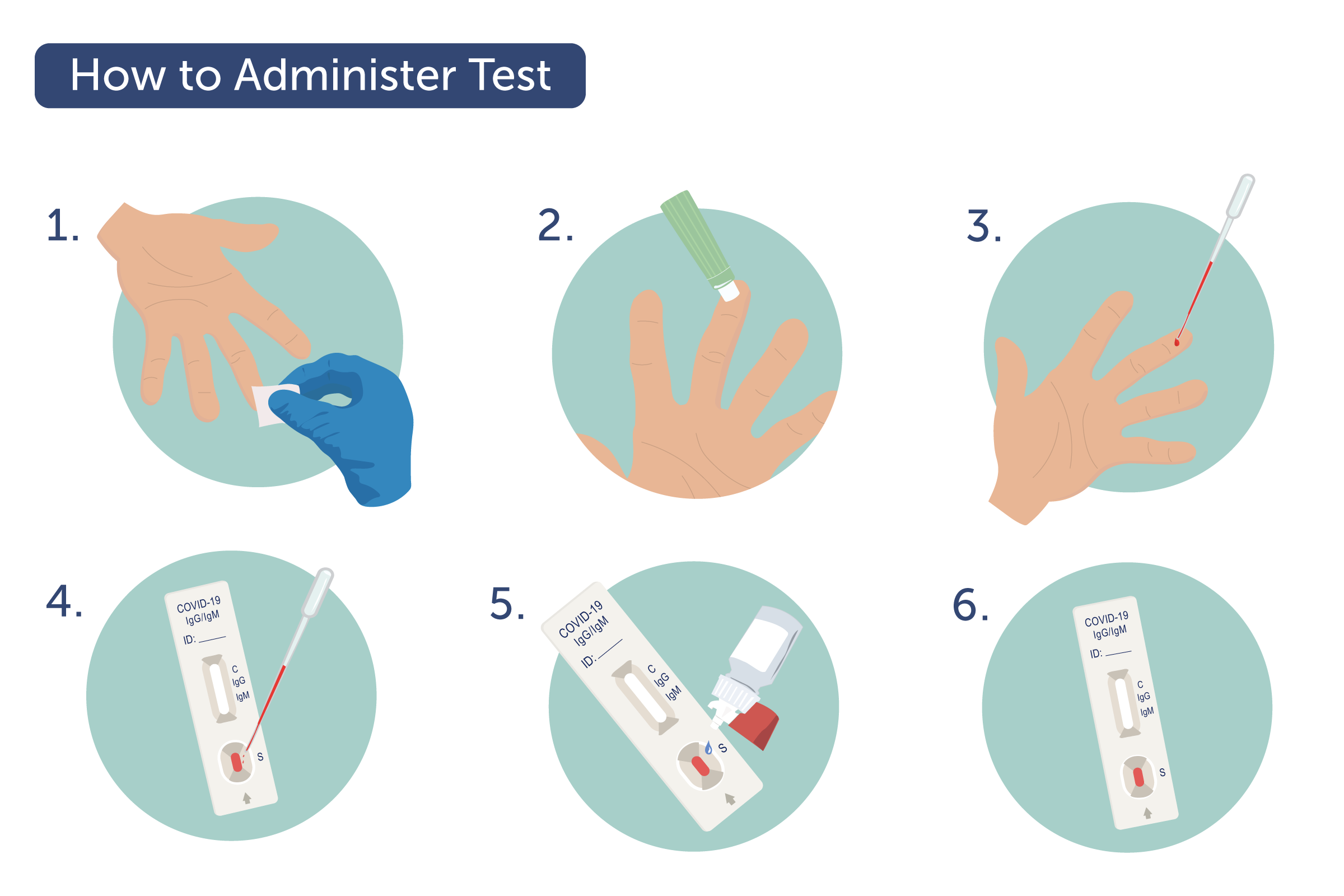 How to Administer Test

1.

2.

3.

4.

COVID-19
IgG/IgM
ID: ____
C
IgG
IgM
S

5.

COVID-19
IgG/IgM
ID: ____
C
IgG
IgM
S

6.

COVID-19
IgG/IgM
ID: ____
C
IgG
IgM
S